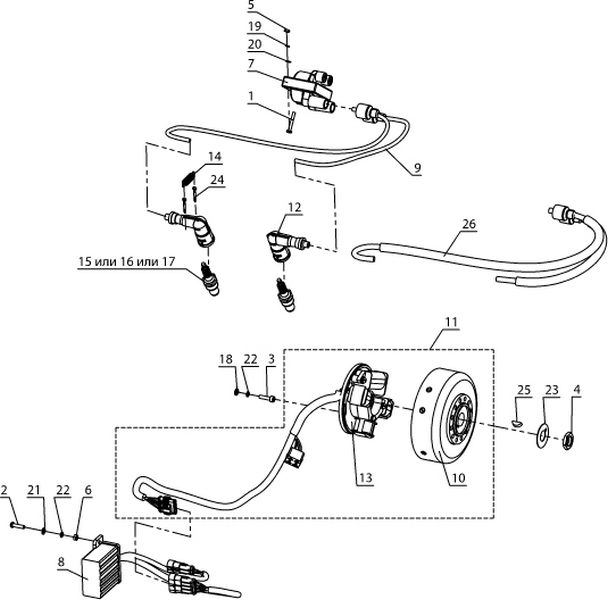 5
19
20
7
1
9
14
24
12
26
15 или 16 или 17
11
18
22
3
25
23
4
13
10
2
21
22
6
8