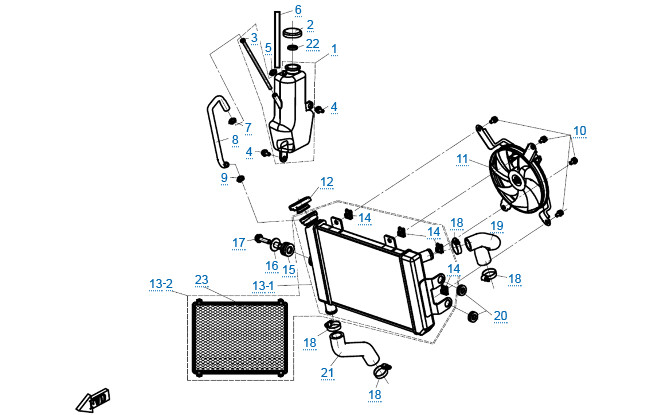 6
2
3
5
22
1
4
7
8
4
9
10
11
12
14
14
18
19
17
16
15
14
18
13-2
23
13-1
20
18
21
18