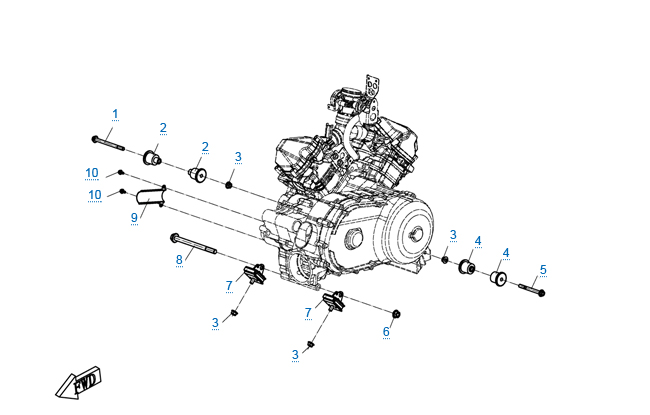 1
2
2
3
10
10
9
8
7
3
7
3
6
3
4
4
5
FWD