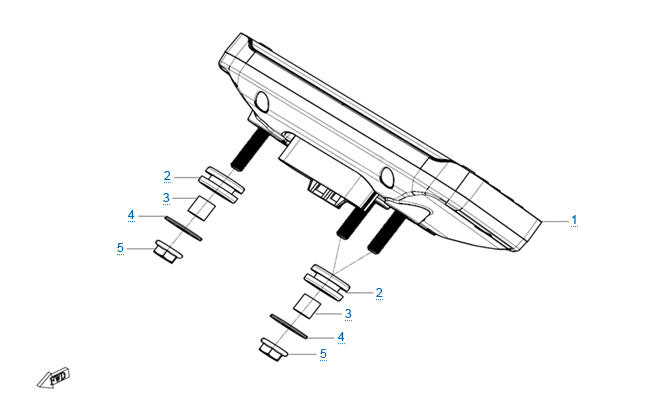 2
3
4
5
1
2
3
4
5
FWD