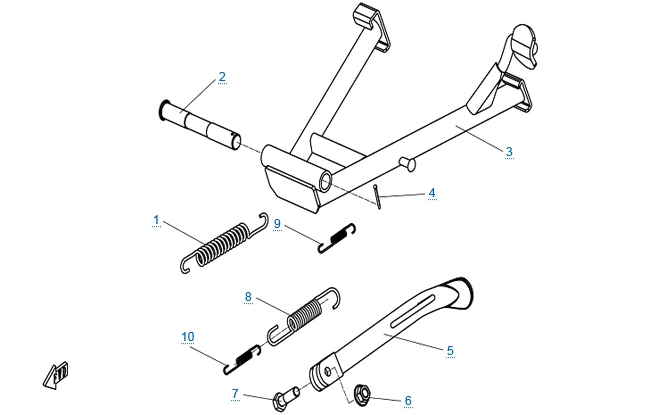 2
3
4
1
9
8
10
5
7
6