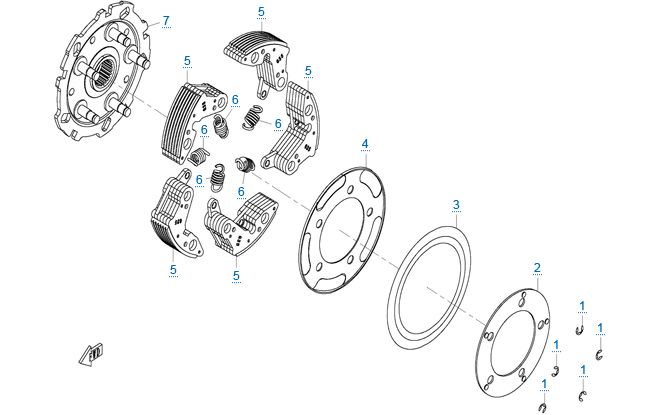 7
5
5
5
6
6
6
6
6
4
3
5
5
2
1
1
1
1
1