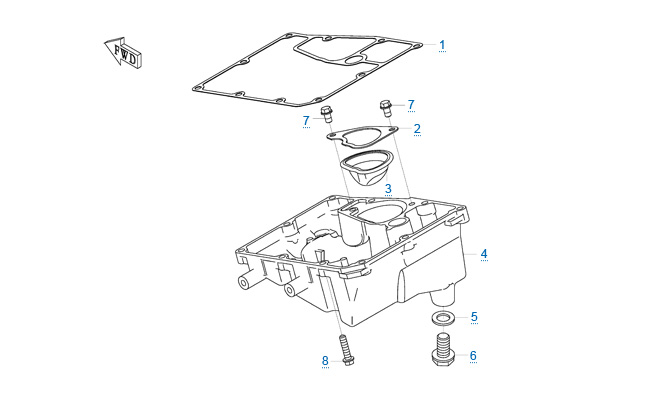 FWD
1
7
7
2
3
4
5
6
8