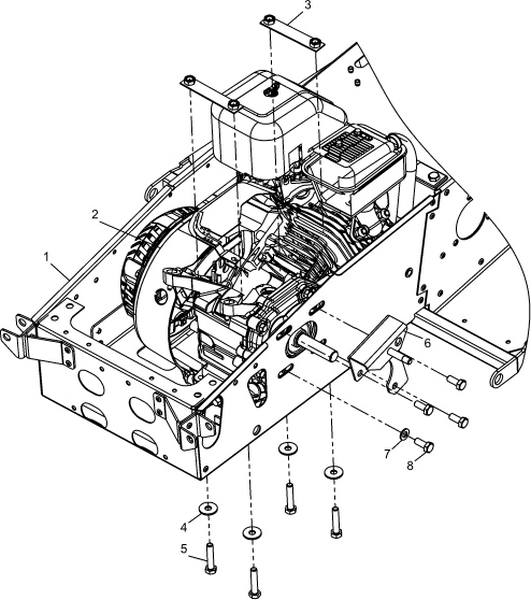 3
2
1
6
7
8
4
5