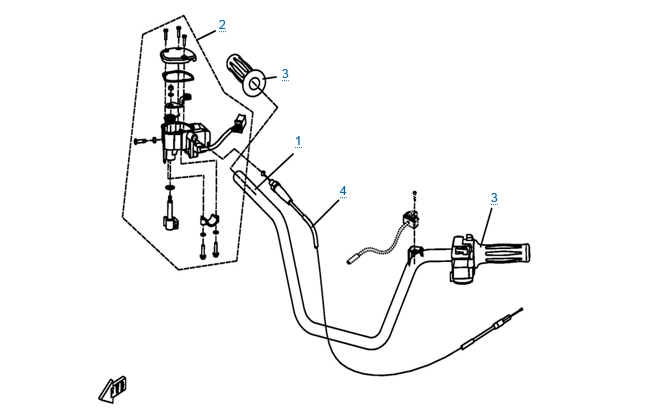 2
3
1
4
3