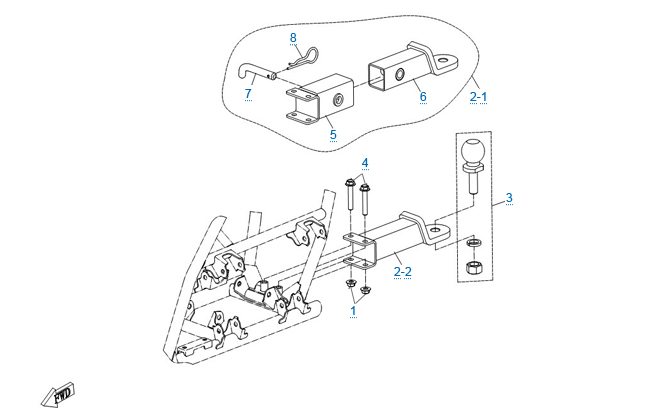 8
7
6
2-1
5
4
3
2-2
1
FWD