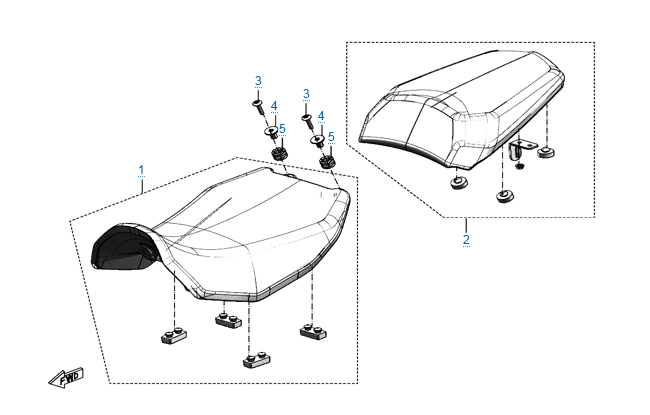 3
4
5
3
4
5
1
2
FWD