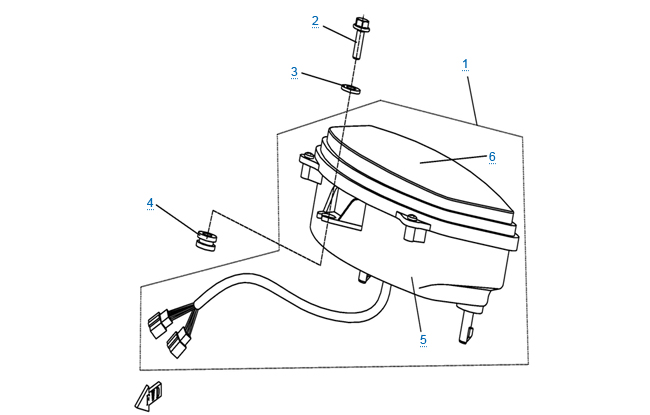 2
3
1
6
4
5