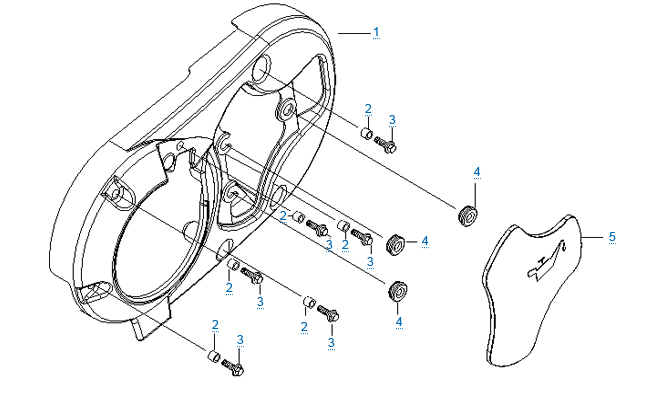 1
2
3
4
2
3
2
3
4
5
2
3
2
3
4
2
3