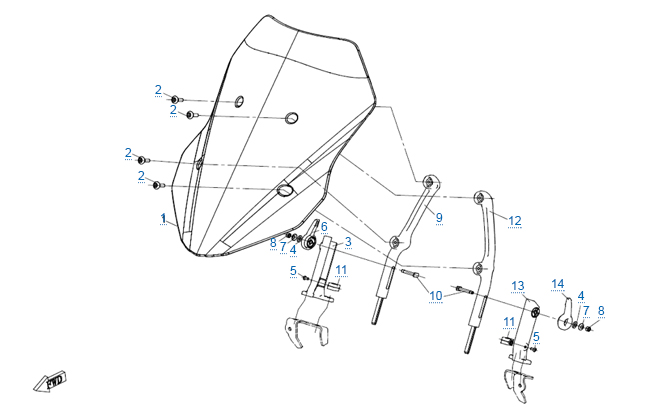 2
2
2
2
1
8
7
4
6
3
5
11
9
12
10
13
14
4
7
8
11
5
FWD