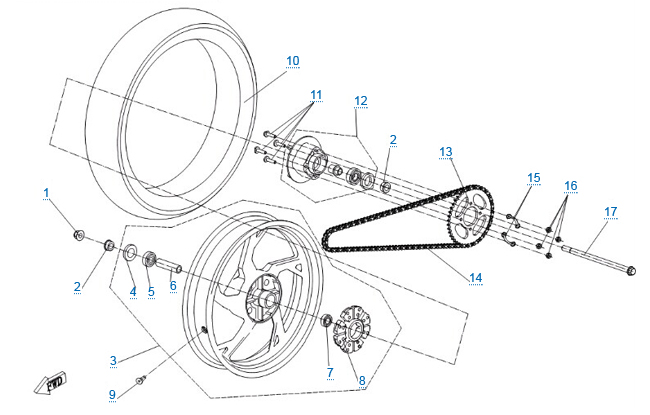 10
11
12
2
13
15
16
17
1
2
4
5
6
14
3
7
8
9
FWD