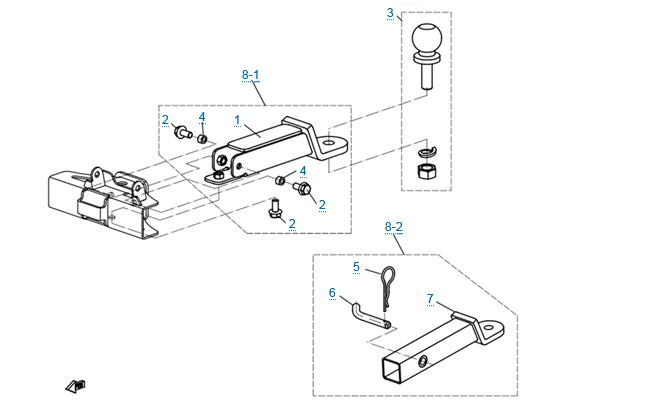 3
8-1
2
4
1
4
2
2
8-2
5
6
7