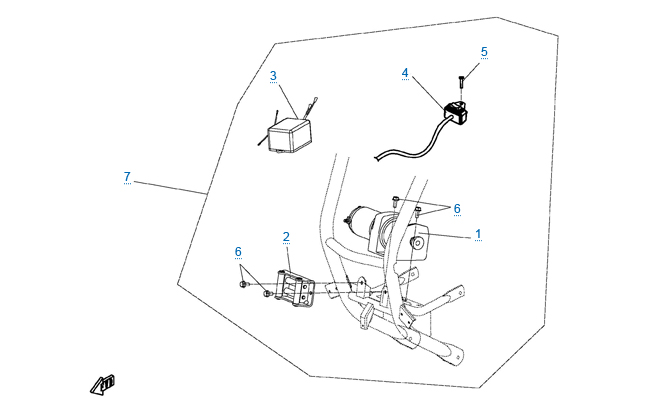 5
4
3
7
6
1
2
6