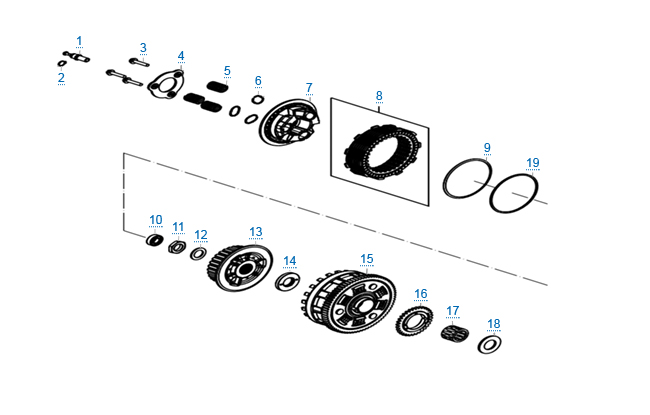 1
2
3
4
5
6
7
8
9
19
10
11
12
13
14
15
16
17
18