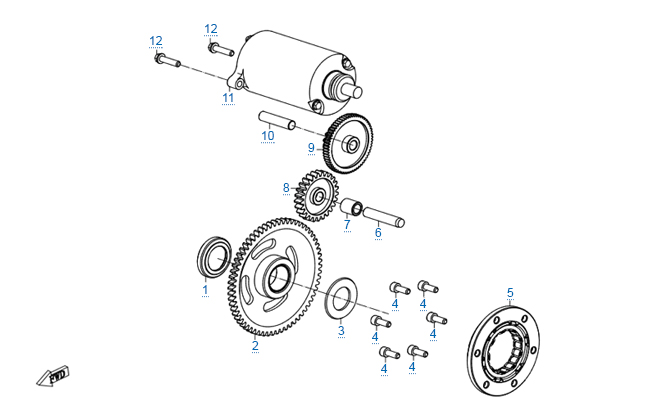 12
12
11
10
9
8
7
6
1
2
3
4
4
4
4
4
4
5
FWD