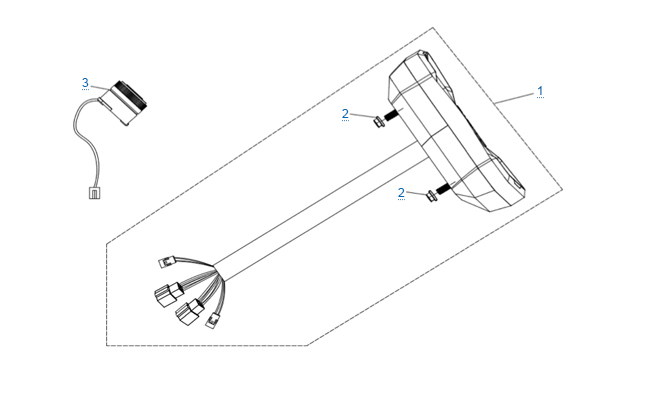 3
2
1
2