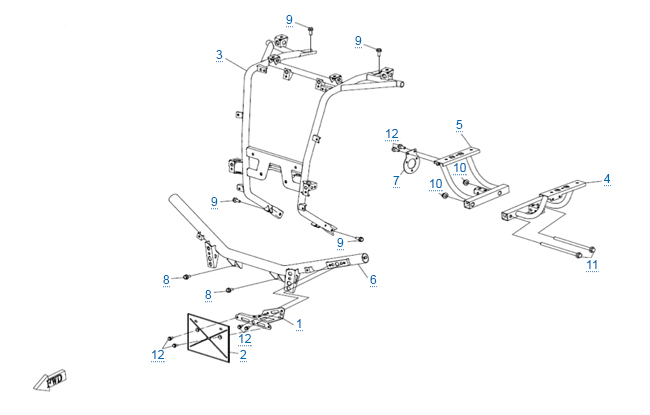 9
9
3
12
5
7
10
10
4
9
9
11
8
6
8
1
12
12
2
FWD