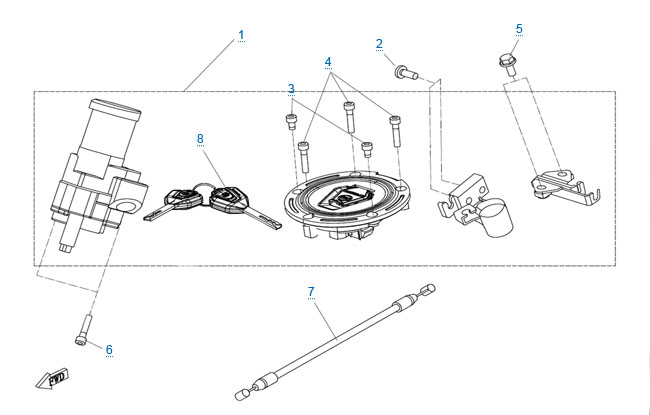 1
2
5
4
3
8
7
6
FWD