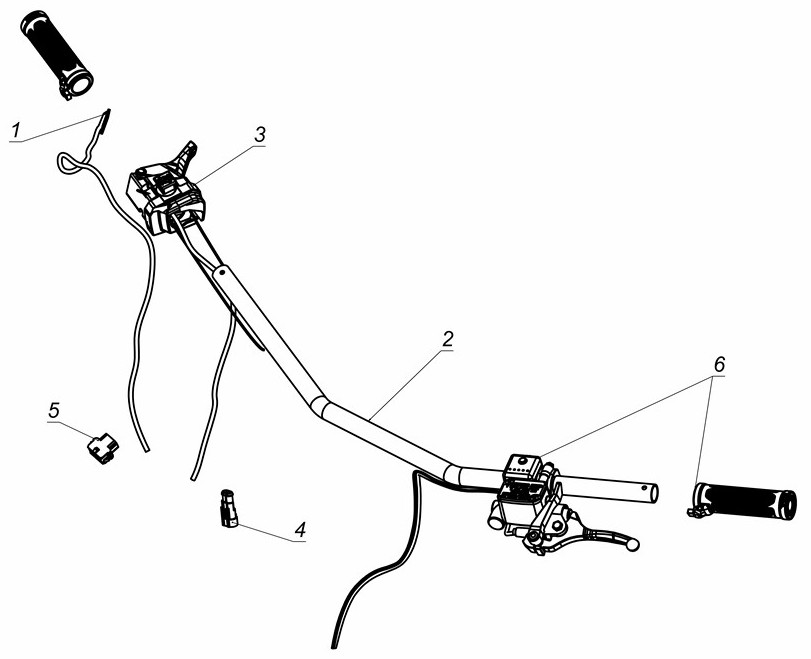 1
3
2
6
5
4