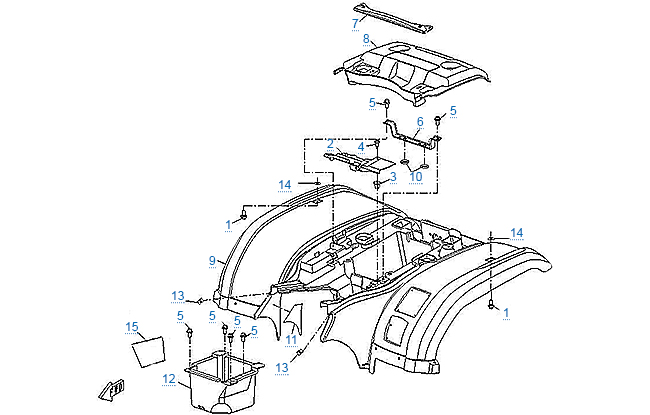 7
8
5
5
6
2
4
3
10
14
1
14
9
1
13
5
5
5
5
15
11
13
12