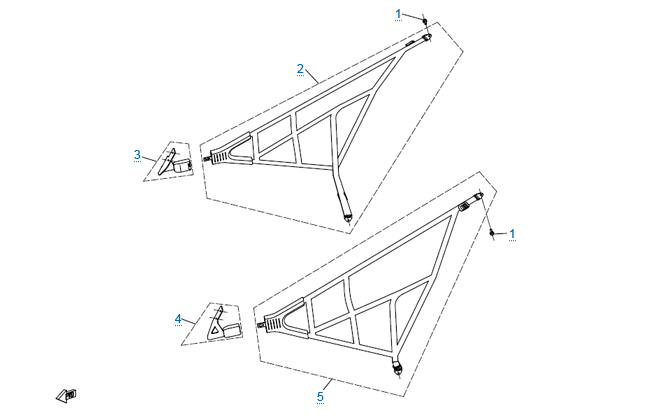 1
2
3
1
4
5