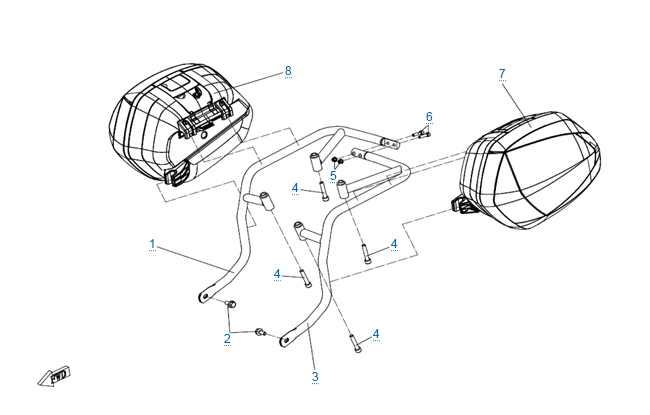 8
7
6
5
4
4
1
4
2
4
3
FWD