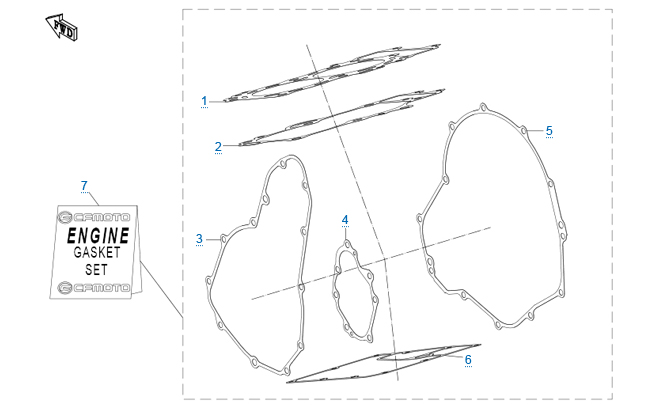 FWD

1

2

3

4

5

6

7

CFMOTO
ENGINE
GASKET
SET
CFMOTO