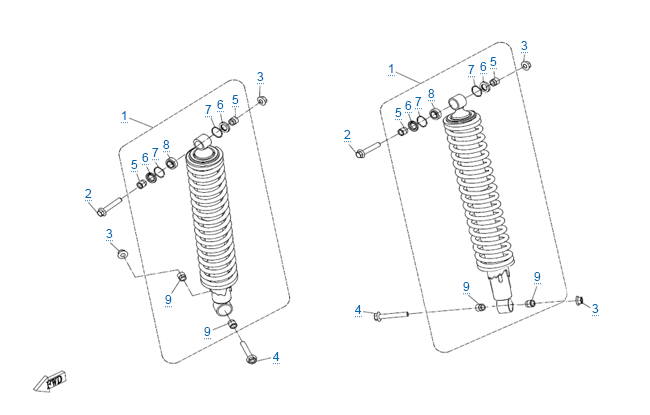 1
3
7 6 5
5 6 7 8
2
3
9
9
4
FWD
1
3
7 6 5
5 6 7 8
2
9
9
4
3