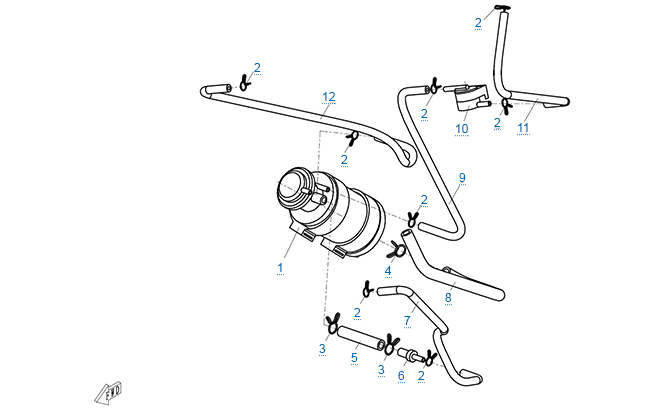 2
2
12
2
10
2
11
2
9
2
1
4
8
2
7
3
5
3
6
2
FWD