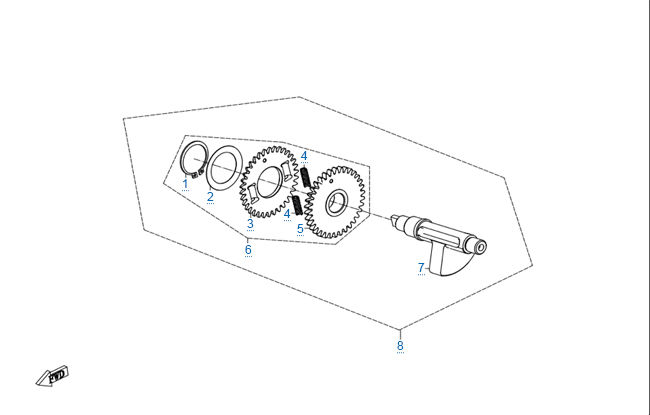 1
2
3
4
4
5
6
7
8
FWD