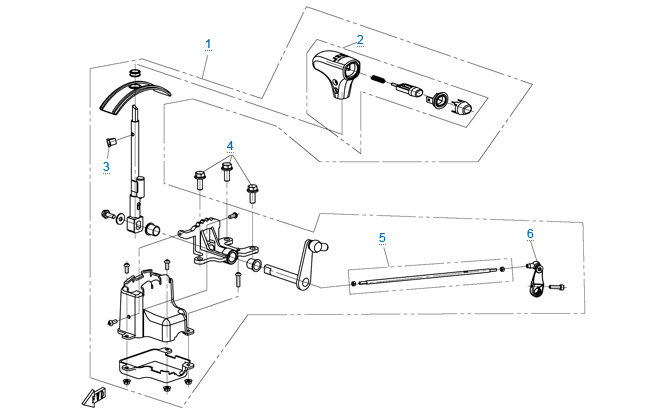 1
2
3
4
5
6