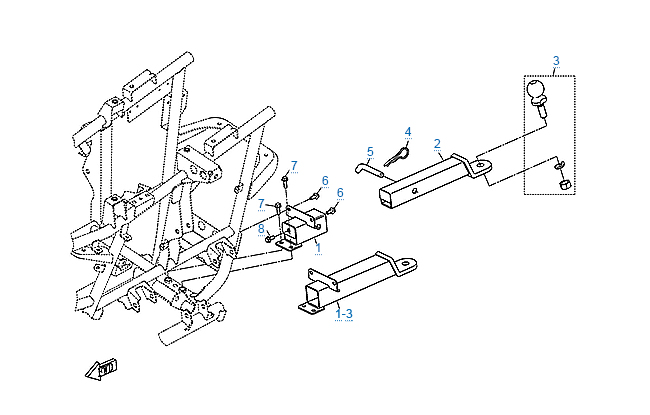 3
4
2
5
7
6
6
7
8
1
1-3