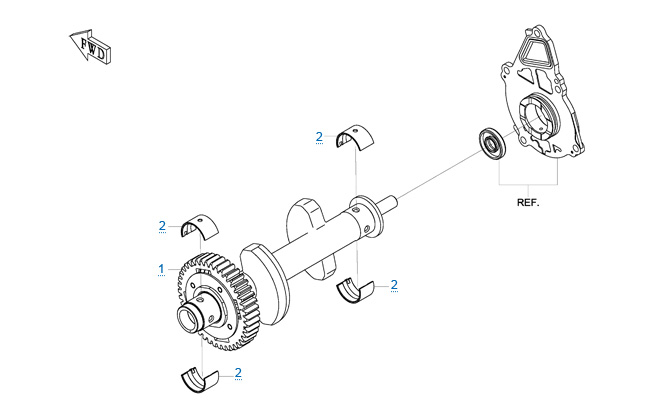 FWD

2

REF.

2

1

2

2