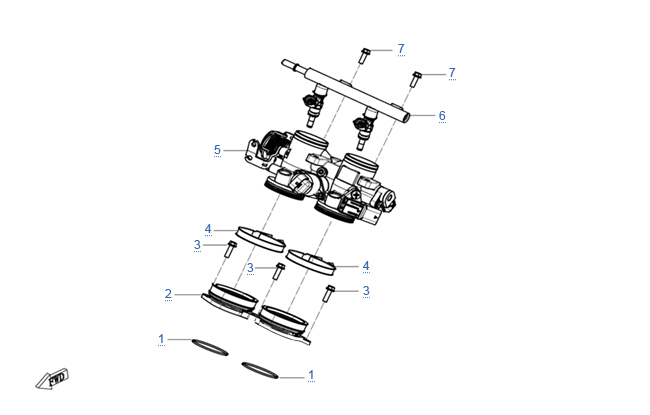 7
7
6
5
4
3
3
4
2
3
1
1
FWD