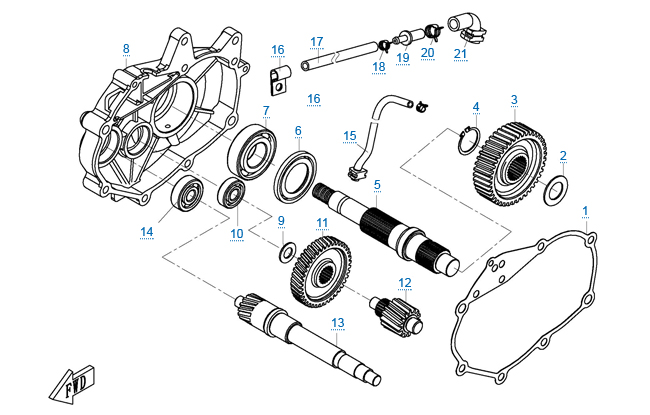 8
16
17
18
19
20
21
16
7
6
15
4
3
2
5
1
14
10
9
11
12
13
FWD