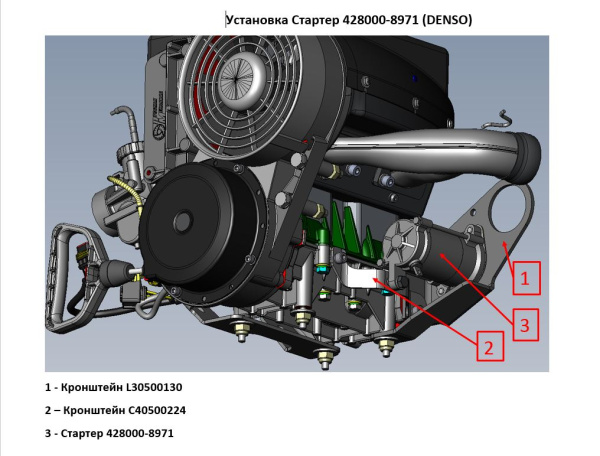 Установка Стартер 428000-8971 (DENSO)

1

3

2

1 - Кронштейн L30500130

2 – Кронштейн C40500224

3 - Стартер 428000-8971