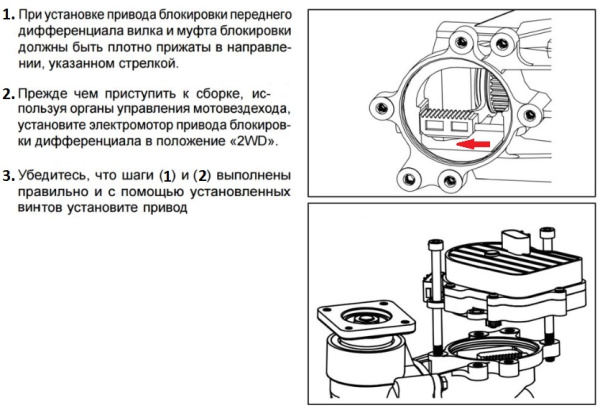 1. При установке привода блокировки переднего дифференциала вилка и муфта блокировки должны быть плотно прижаты в направлении, указанном стрелкой.

2. Прежде чем приступить к сборке, используя органы управления мотовездехода, установите электромотор привода блокировки дифференциала в положение «2WD».

3. Убедитесь, что шаги (1) и (2) выполнены правильно и с помощью установленных винтов установите привод